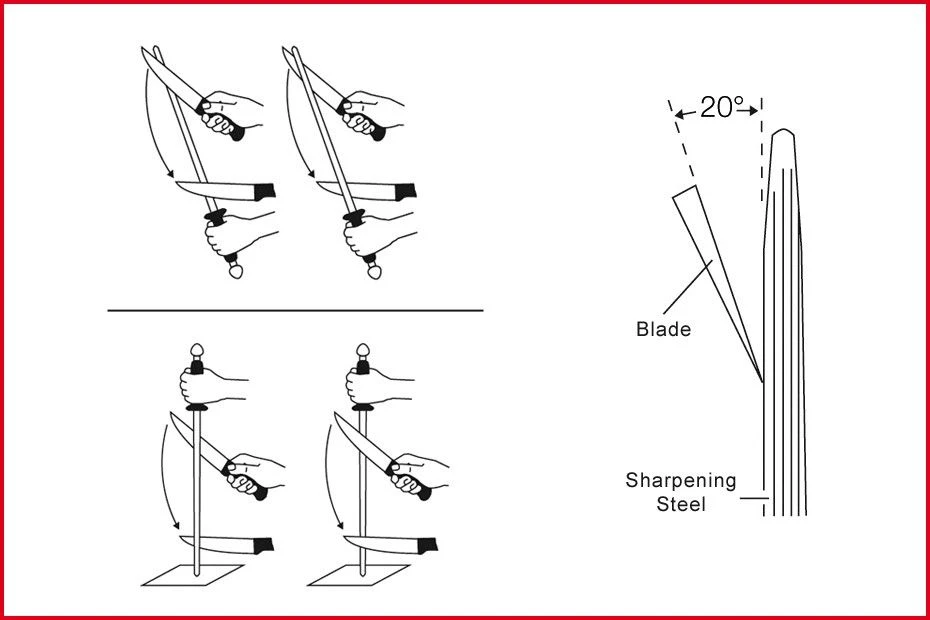 20°

Blade

Sharpening Steel